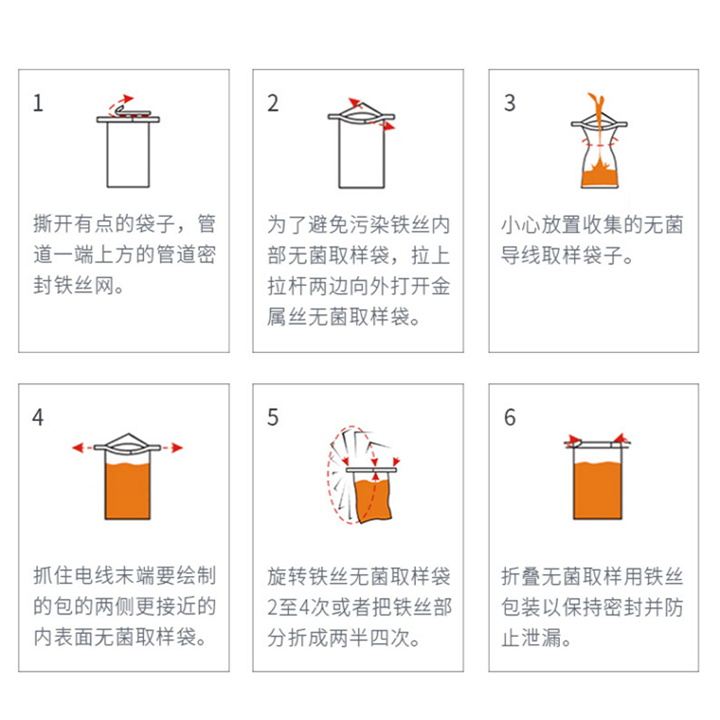 1

撕开有点的袋子，管道一端上方的管道密封铁丝网。

2

为了避免污染铁丝内部无菌取样袋，拉上拉杆两边向外打开金属丝无菌取样袋。

3

小心放置收集的无菌导线取样袋子。

4

抓住电线末端要绘制的包的两侧更接近的内表面无菌取样袋。

5

旋转铁丝无菌取样袋2至4次或者把铁丝部分折成两半四次。

6

折叠无菌取样用铁丝包装以保持密封并防止泄漏。